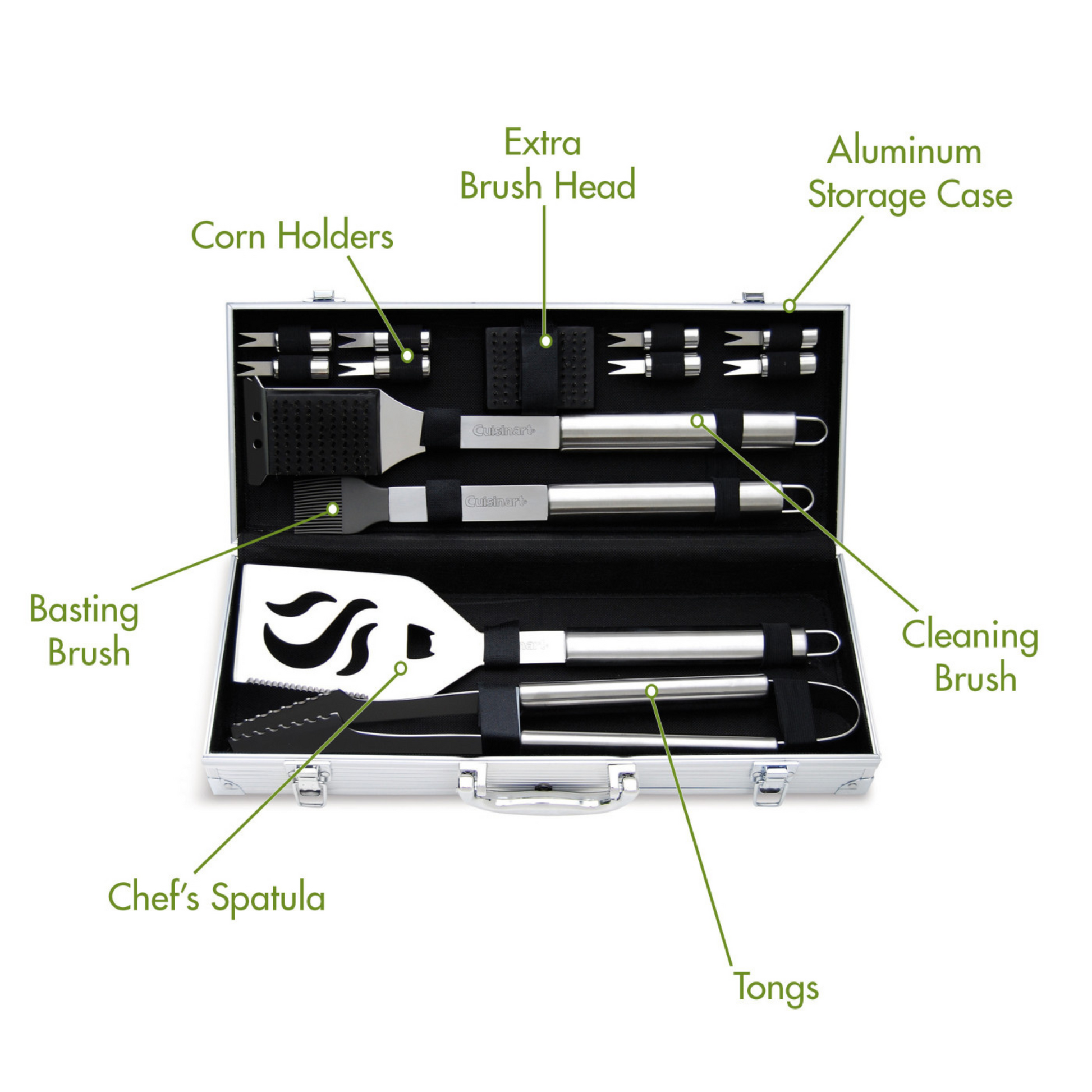 Extra
Brush Head

Aluminum
Storage Case

Corn Holders

Cuisinart

Cuisinart

Basting
Brush

Cleaning
Brush

Chef's Spatula

Tongs